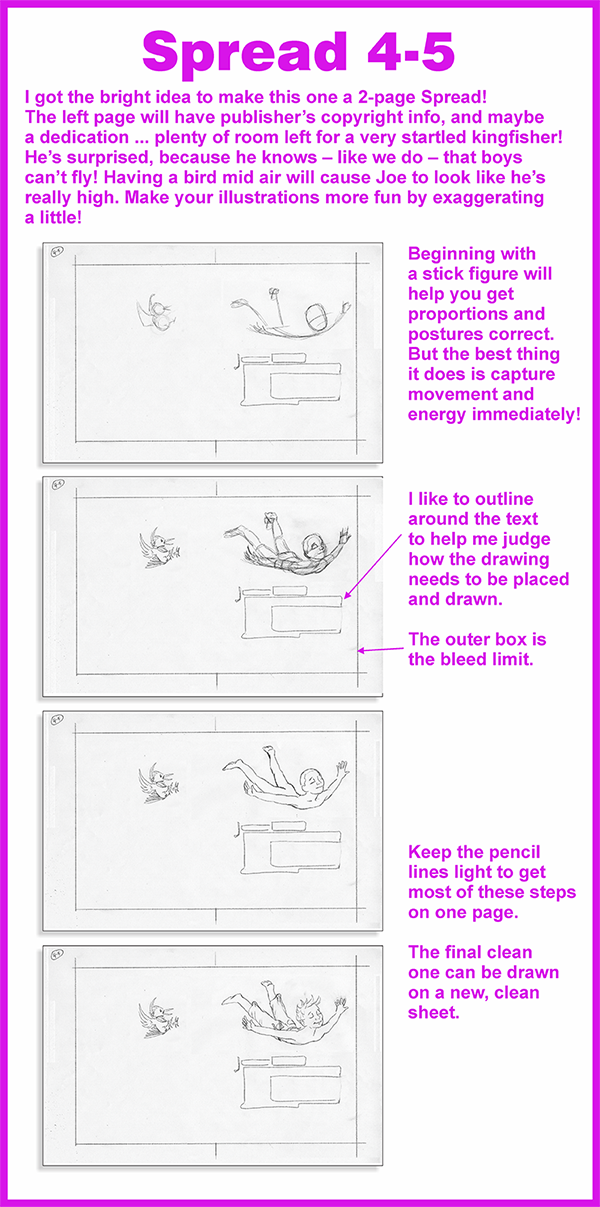 Spread 4-5

I got the bright idea to make this one a 2-page Spread! The left page will have publisher's copyright info, and maybe a dedication ... plenty of room left for a very startled kingfisher! He's surprised, because he knows – like we do – that boys can't fly! Having a bird mid air will cause Joe to look like he's really high. Make your illustrations more fun by exaggerating a little!

Beginning with a stick figure will help you get proportions and postures correct. But the best thing it does is capture movement and energy immediately!

I like to outline around the text to help me judge how the drawing needs to be placed and drawn.

The outer box is the bleed limit.

Keep the pencil lines light to get most of these steps on one page.

The final clean one can be drawn on a new, clean sheet.